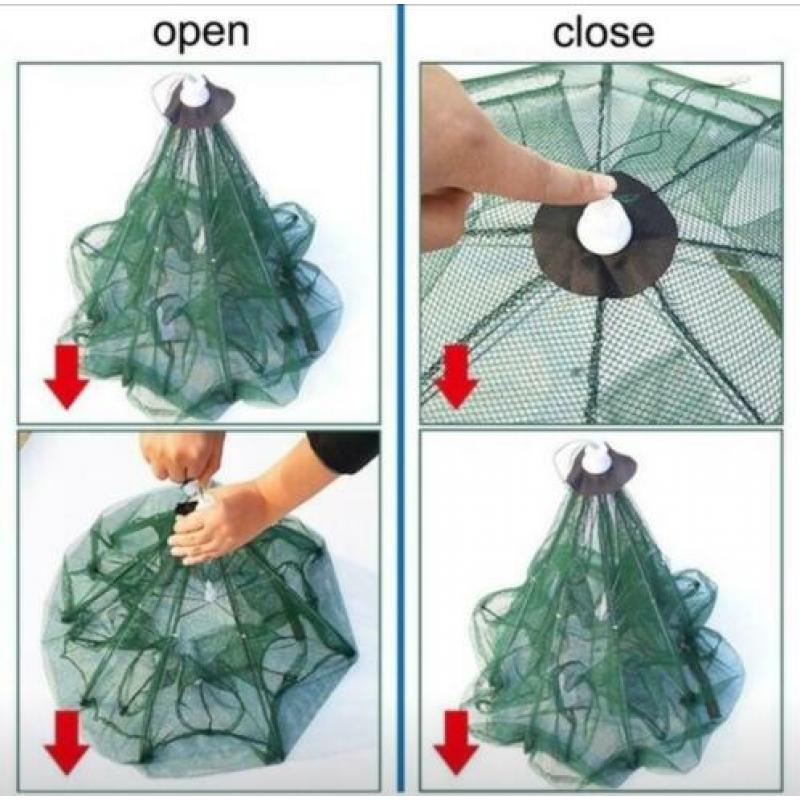 open

close